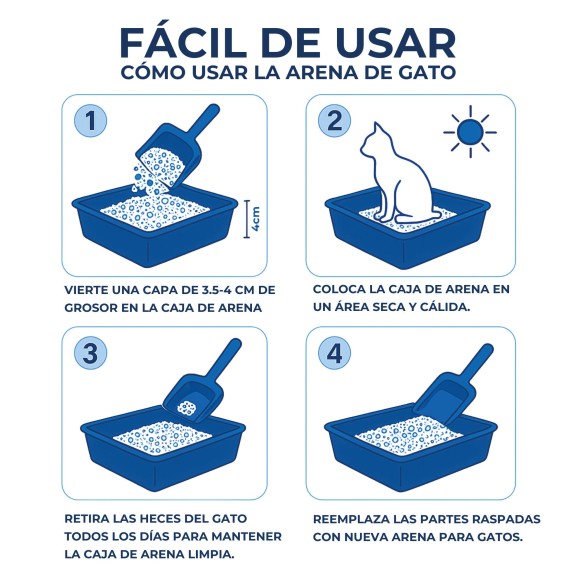 FÁCIL DE USAR
CÓMO USAR LA ARENA DE GATO

1

4cm

VIERTE UNA CAPA DE 3.5-4 CM DE GROSOR EN LA CAJA DE ARENA

2

COLOCA LA CAJA DE ARENA EN UN ÁREA SECA Y CÁLIDA.

3

RETIRA LAS HECES DEL GATO TODOS LOS DÍAS PARA MANTENER LA CAJA DE ARENA LIMPIA.

4

REEMPLAZA LAS PARTES RASPADAS CON NUEVA ARENA PARA GATOS.