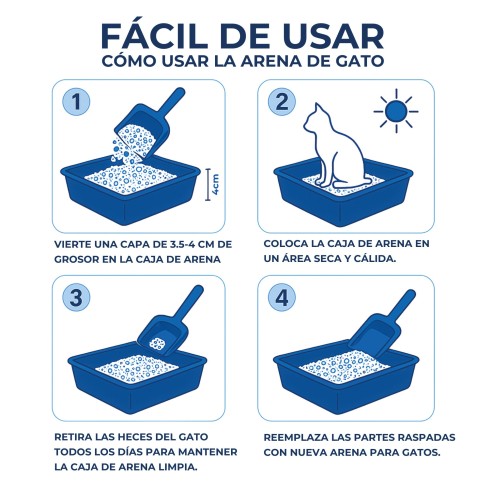 FÁCIL DE USAR
CÓMO USAR LA ARENA DE GATO

1

4cm

VIERTE UNA CAPA DE 3.5-4 CM DE GROSOR EN LA CAJA DE ARENA

2

COLOCA LA CAJA DE ARENA EN UN ÁREA SECA Y CÁLIDA.

3

RETIRA LAS HECES DEL GATO TODOS LOS DÍAS PARA MANTENER LA CAJA DE ARENA LIMPIA.

4

REEMPLAZA LAS PARTES RASPADAS CON NUEVA ARENA PARA GATOS.